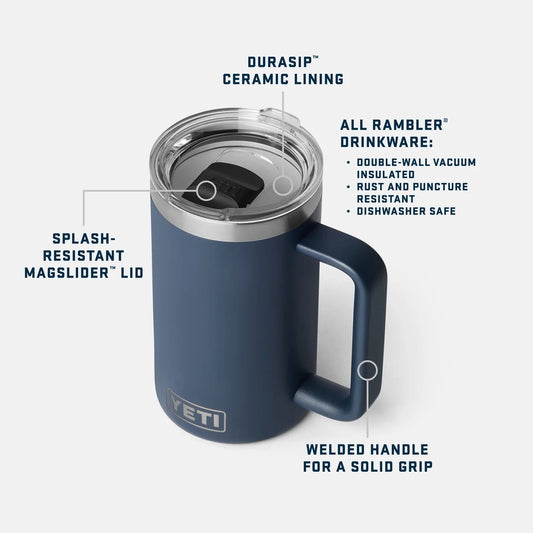 DURASIP™
CERAMIC LINING

ALL RAMBLER®
DRINKWARE:

• DOUBLE-WALL VACUUM INSULATED
• RUST AND PUNCTURE RESISTANT
• DISHWASHER SAFE

SPLASH-
RESISTANT
MAGSLIDER™ LID

YETI

WELDED HANDLE
FOR A SOLID GRIP